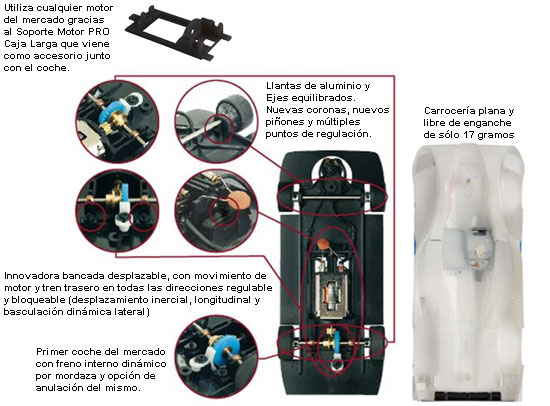 Utiliza cualquier motor del mercado gracias al Soporte Motor PRO Caja Larga que viene como accesorio junto con el coche.

Llantas de aluminio y Ejes equilibrados. Nuevas coronas, nuevos piñones y múltiples puntos de regulación.

Carrocería plana y libre de enganche de sólo 17 gramos

Innovadora bancada desplazable, con movimiento de motor y tren trasero en todas las direcciones regulable y bloqueable (desplazamiento inercial, longitudinal y basculación dinámica lateral)

Primer coche del mercado con freno interno dinámico por mordaza y opción de anulación del mismo.